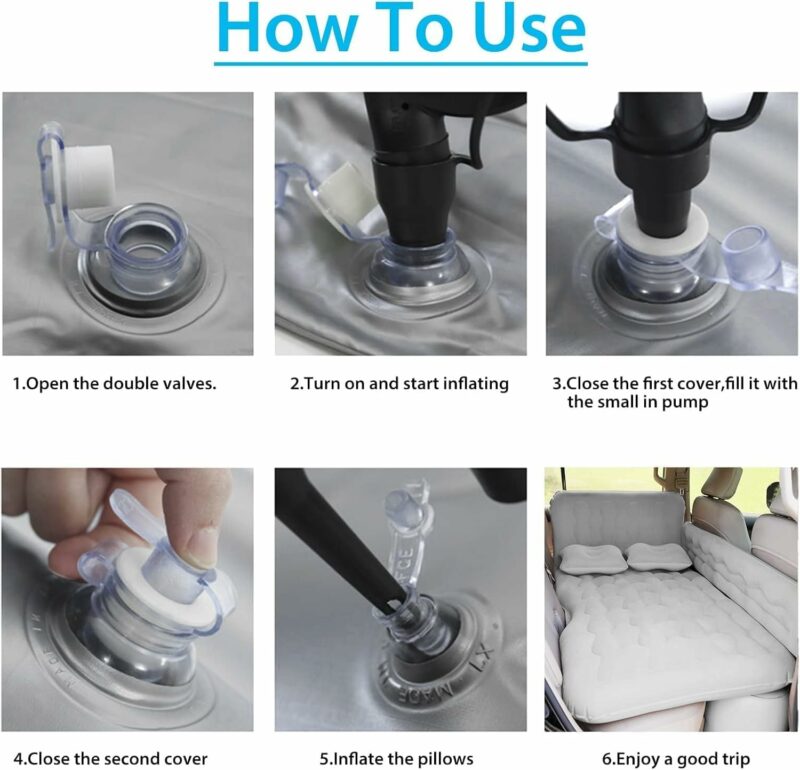 How To Use

1.Open the double valves.

2.Turn on and start inflating

3.Close the first cover,fill it with the small in pump

4.Close the second cover

5.Inflate the pillows

6.Enjoy a good trip